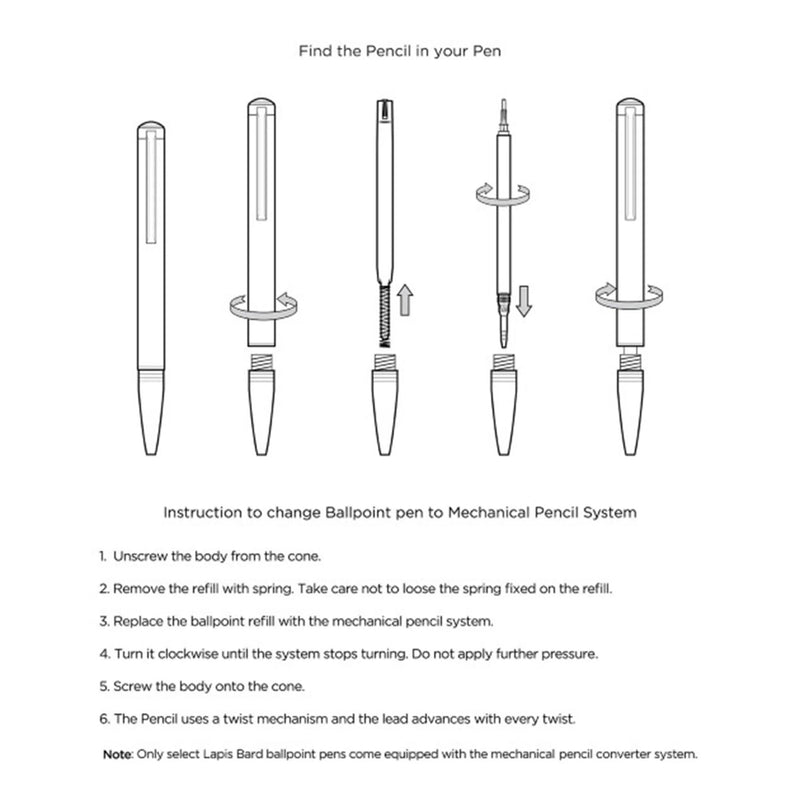 Find the Pencil in your Pen

Instruction to change Ballpoint pen to Mechanical Pencil System

1. Unscrew the body from the cone.

2. Remove the refill with spring. Take care not to loose the spring fixed on the refill.

3. Replace the ballpoint refill with the mechanical pencil system.

4. Turn it clockwise until the system stops turning. Do not apply further pressure.

5. Screw the body onto the cone.

6. The Pencil uses a twist mechanism and the lead advances with every twist.

Note: Only select Lapis Bard ballpoint pens come equipped with the mechanical pencil converter system.