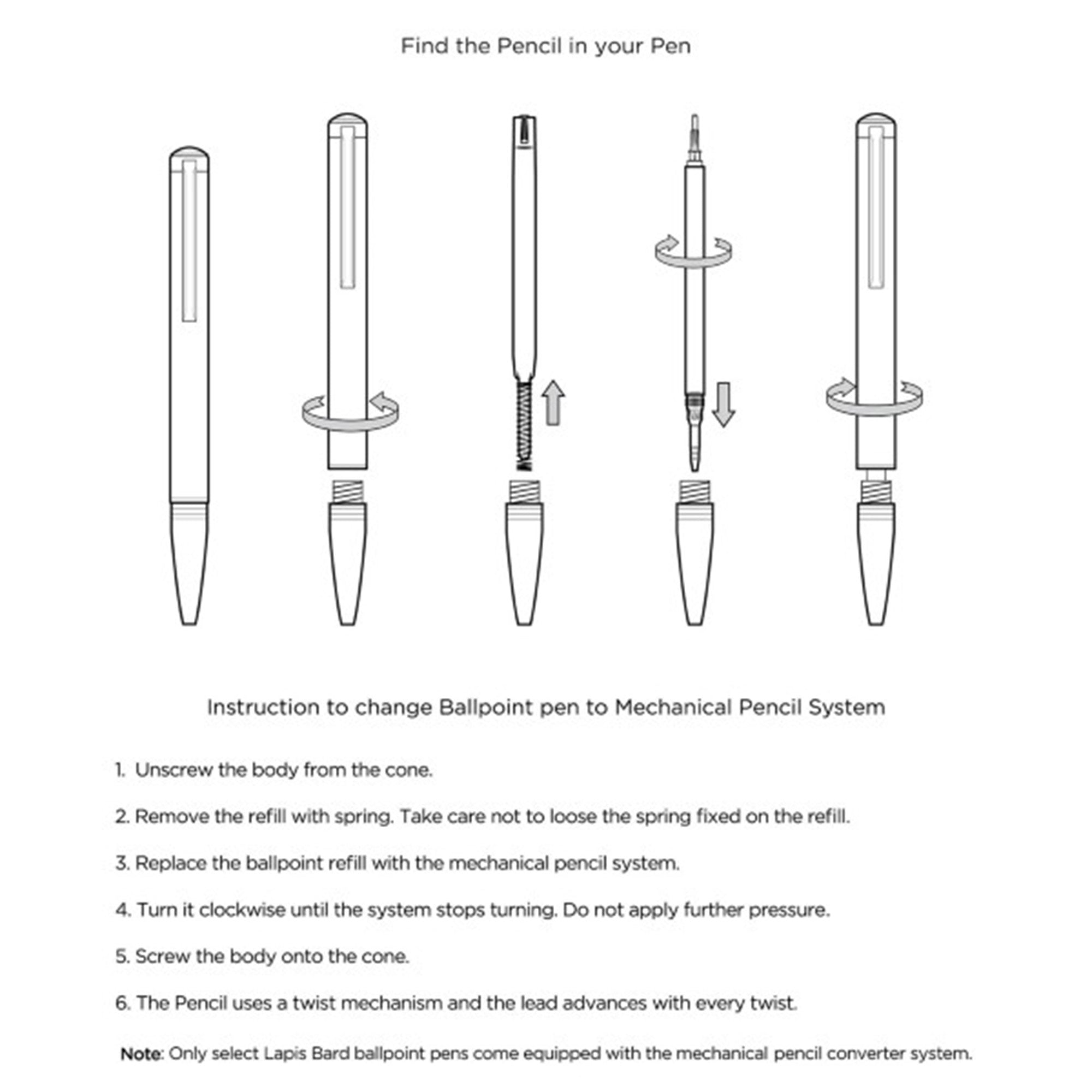 Find the Pencil in your Pen

Instruction to change Ballpoint pen to Mechanical Pencil System

1. Unscrew the body from the cone.

2. Remove the refill with spring. Take care not to loose the spring fixed on the refill.

3. Replace the ballpoint refill with the mechanical pencil system.

4. Turn it clockwise until the system stops turning. Do not apply further pressure.

5. Screw the body onto the cone.

6. The Pencil uses a twist mechanism and the lead advances with every twist.

Note: Only select Lapis Bard ballpoint pens come equipped with the mechanical pencil converter system.